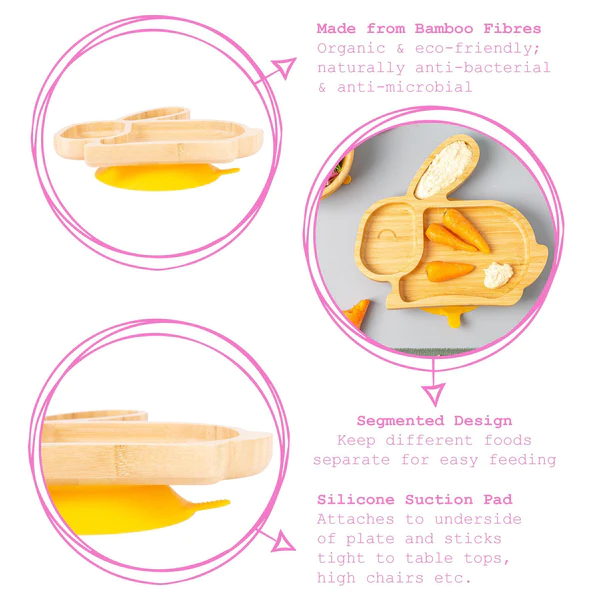 Made from Bamboo Fibres
Organic & eco-friendly; naturally anti-bacterial & anti-microbial

Segmented Design
Keep different foods separate for easy feeding

Silicone Suction Pad
Attaches to underside of plate and sticks tight to table tops, high chairs etc.